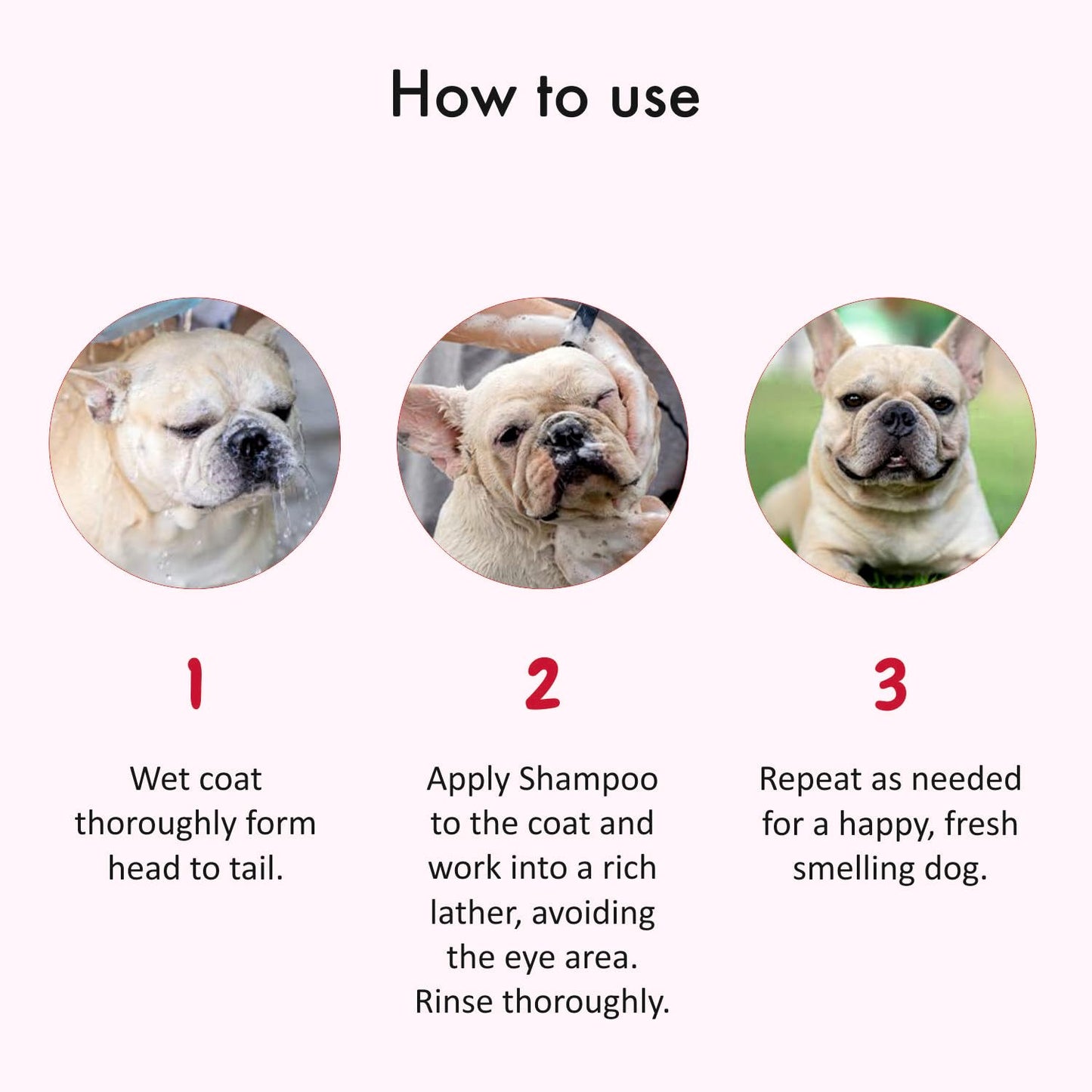 How to use

1

Wet coat thoroughly form head to tail.

2

Apply Shampoo to the coat and work into a rich lather, avoiding the eye area. Rinse thoroughly.

3

Repeat as needed for a happy, fresh smelling dog.