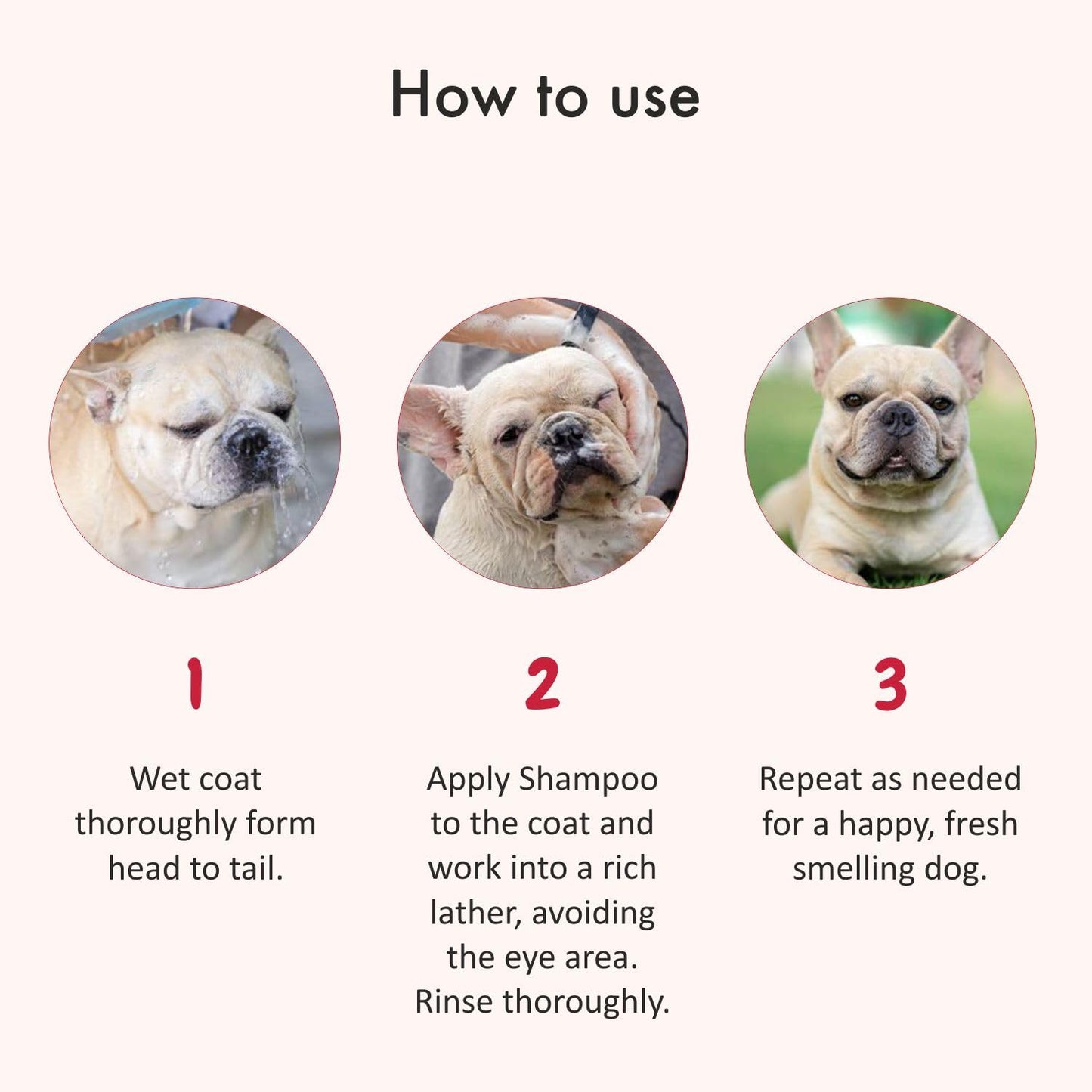 How to use

1

Wet coat thoroughly form head to tail.

2

Apply Shampoo to the coat and work into a rich lather, avoiding the eye area. Rinse thoroughly.

3

Repeat as needed for a happy, fresh smelling dog.