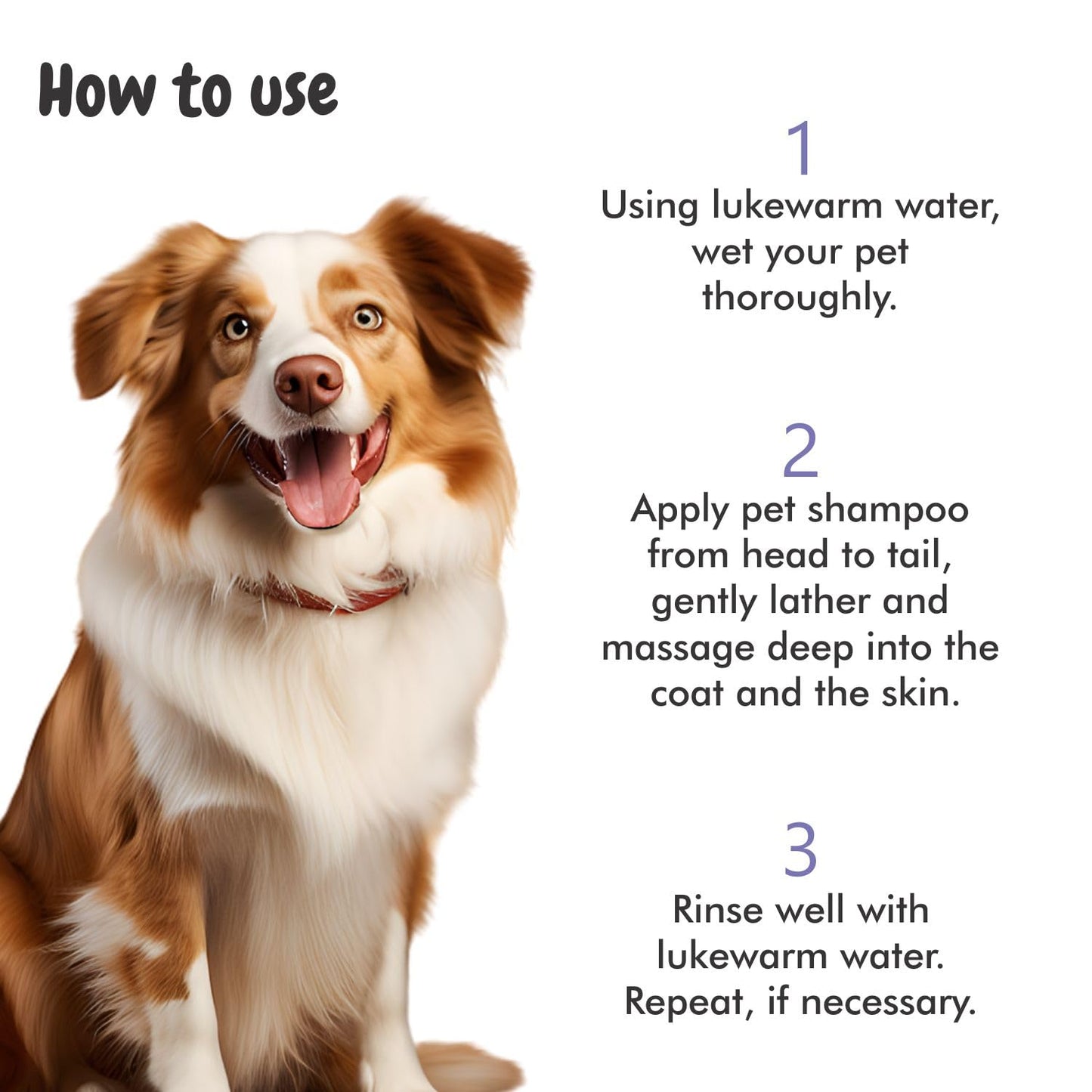 How to use

1
Using lukewarm water, wet your pet thoroughly.

2
Apply pet shampoo from head to tail, gently lather and massage deep into the coat and the skin.

3
Rinse well with lukewarm water. Repeat, if necessary.