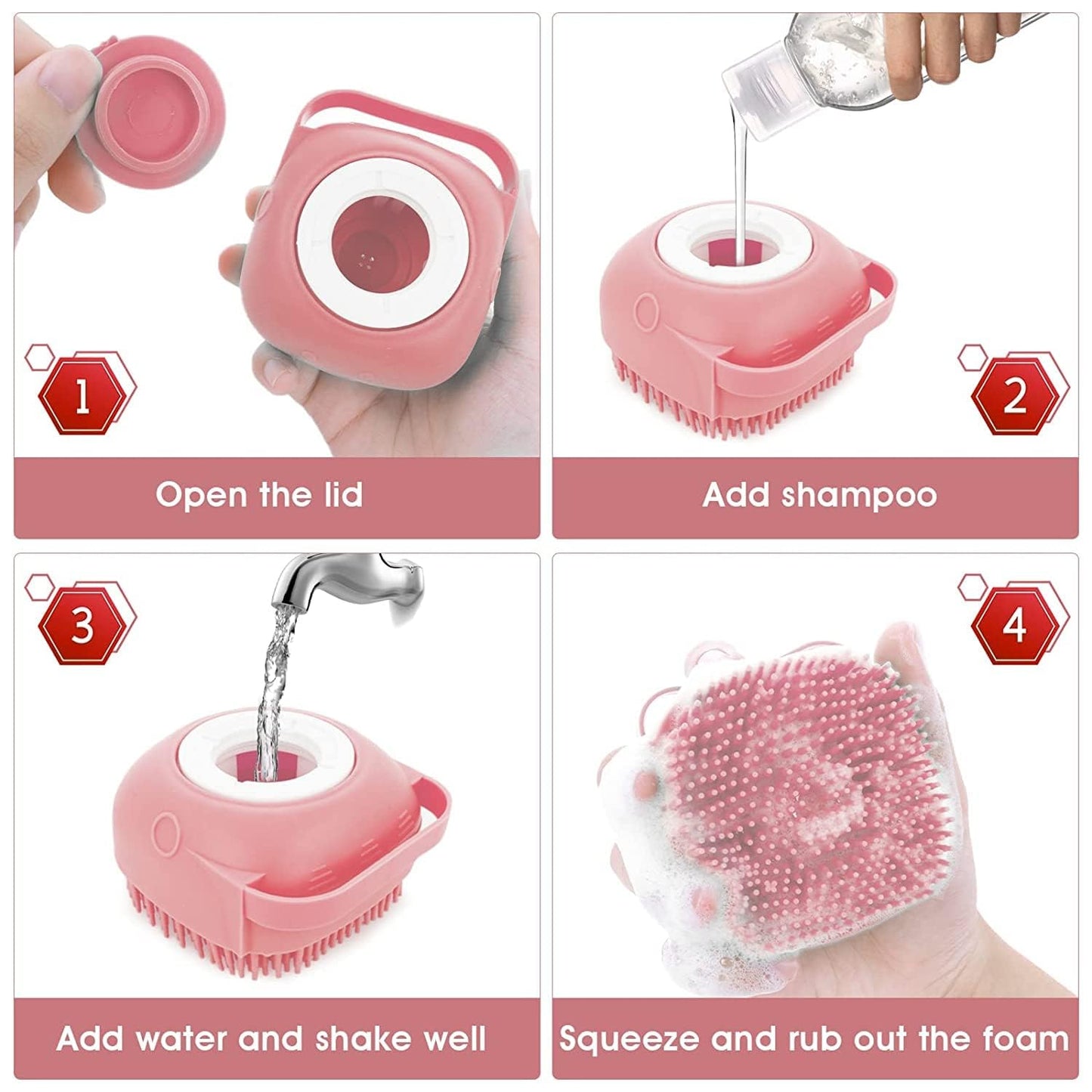 1

Open the lid

2

Add shampoo

3

Add water and shake well

4

Squeeze and rub out the foam