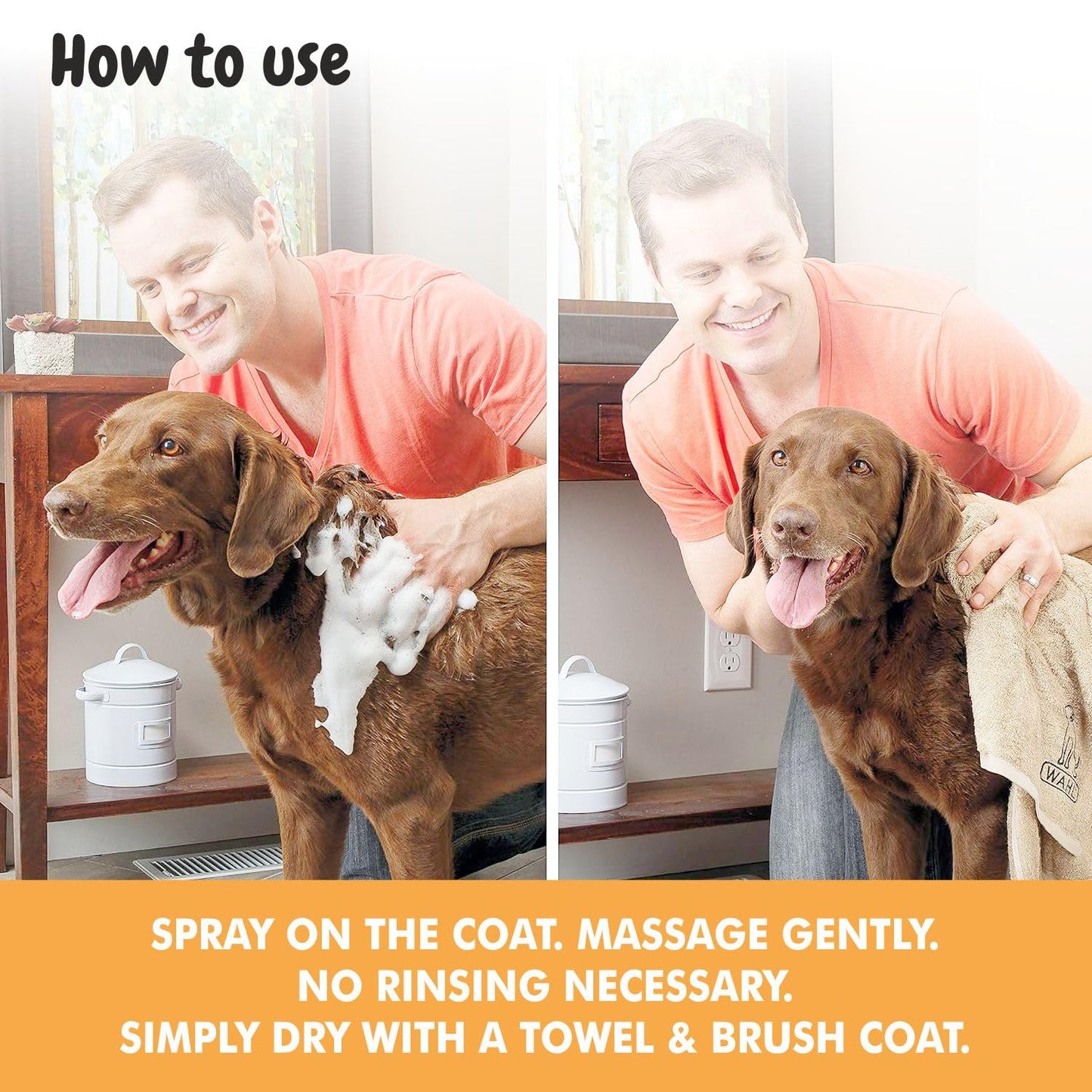 How to use

WAHL

SPRAY ON THE COAT. MASSAGE GENTLY.
NO RINSING NECESSARY.
SIMPLY DRY WITH A TOWEL & BRUSH COAT.