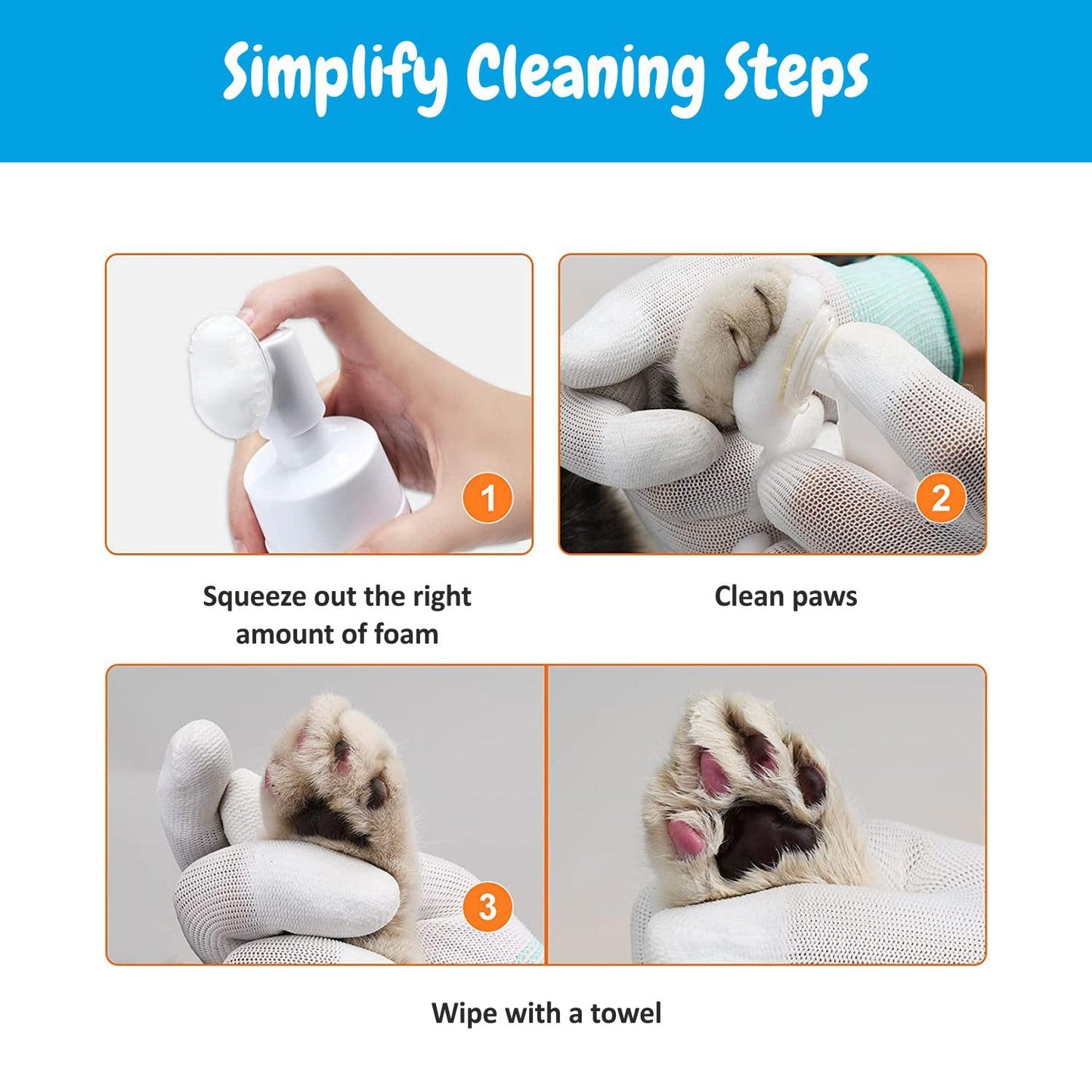 Simplify Cleaning Steps

1

Squeeze out the right amount of foam

2

Clean paws

3

Wipe with a towel