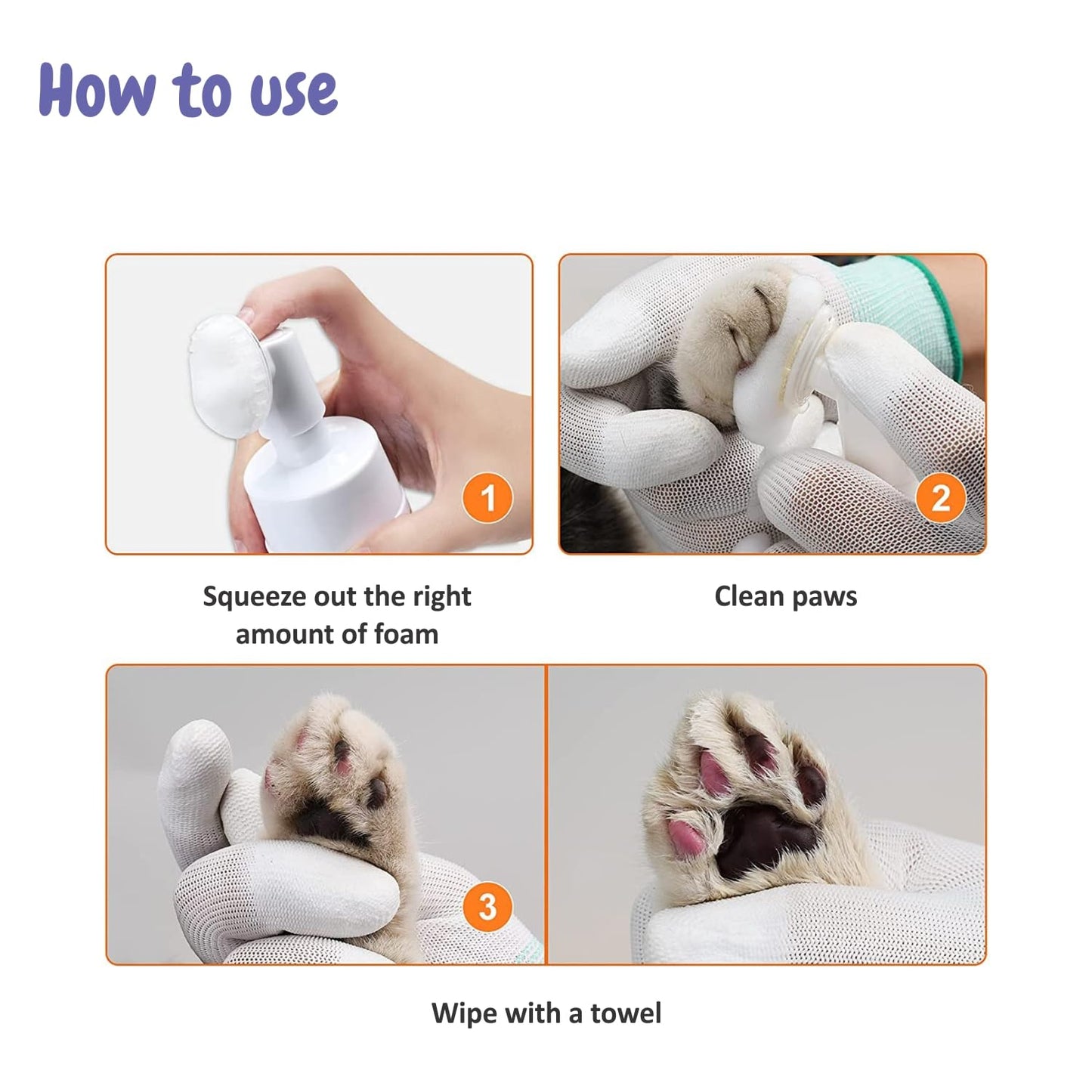 How to use

1

Squeeze out the right amount of foam

2

Clean paws

3

Wipe with a towel