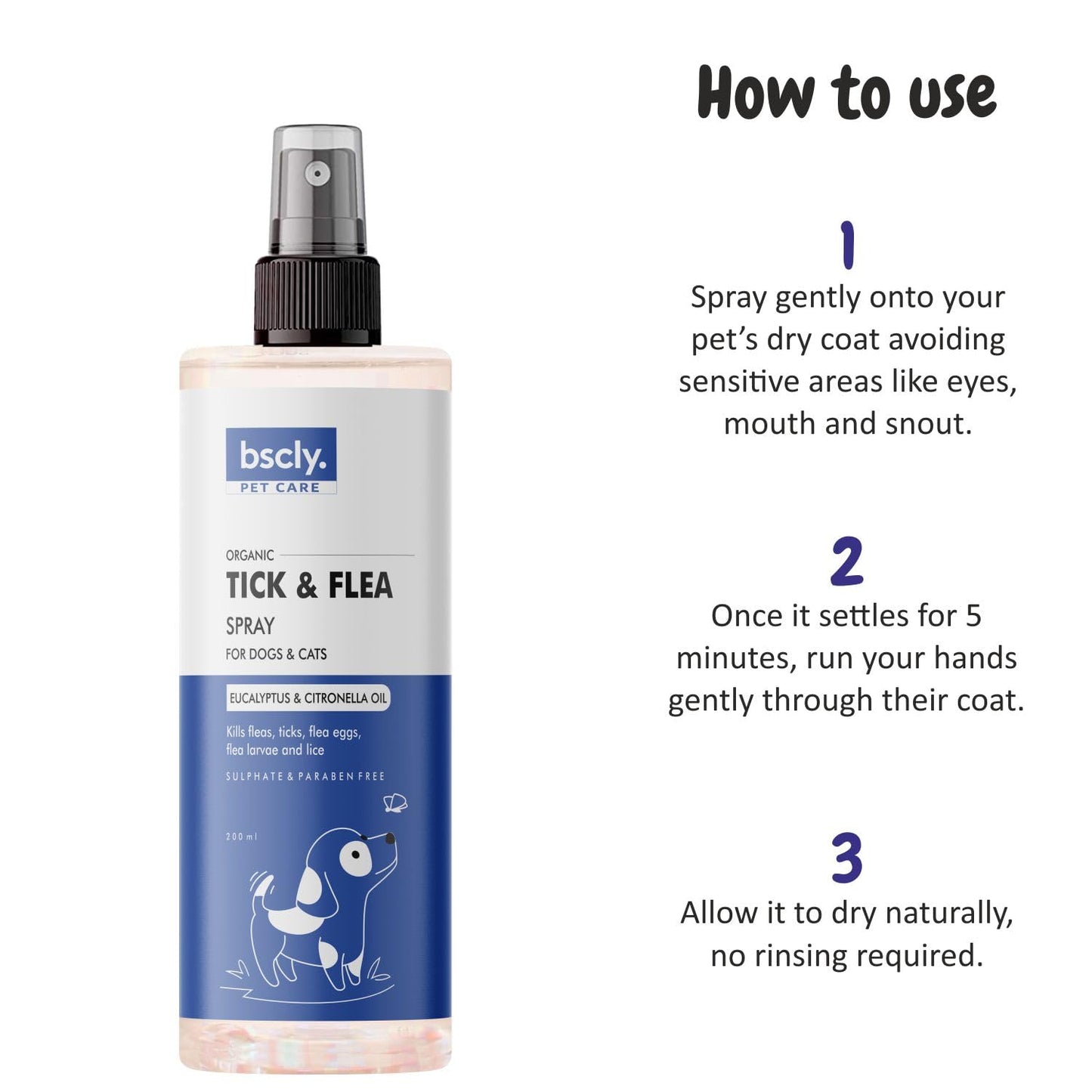 bscly.
PET CARE

ORGANIC
TICK & FLEA
SPRAY
FOR DOGS & CATS

EUCALYPTUS & CITRONELLA OIL

Kills fleas, ticks, flea eggs, flea larvae and lice

SULPHATE & PARABEN FREE

200 ml

How to use

1
Spray gently onto your pet's dry coat avoiding sensitive areas like eyes, mouth and snout.

2
Once it settles for 5 minutes, run your hands gently through their coat.

3
Allow it to dry naturally, no rinsing required.