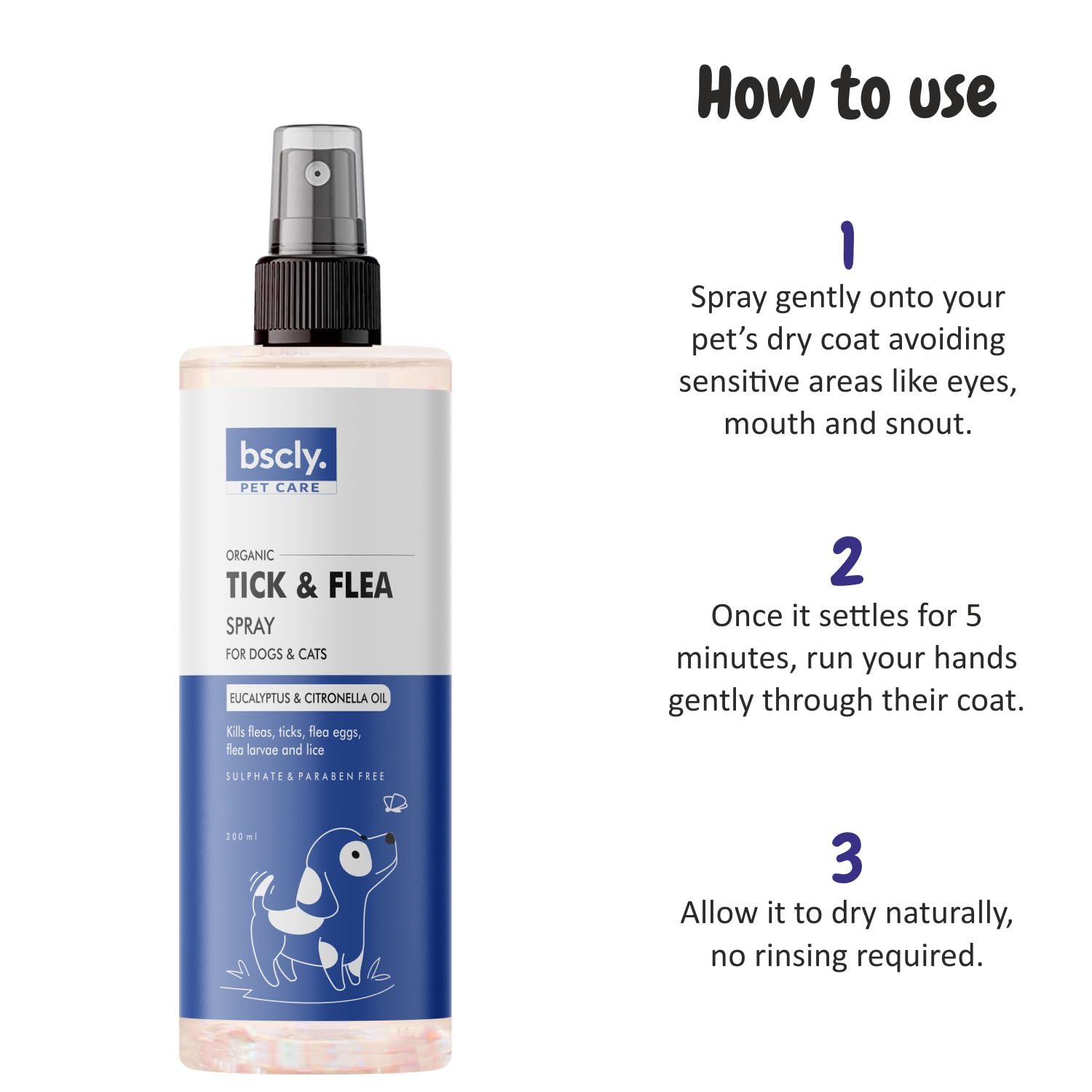 bscly.
PET CARE

ORGANIC
TICK & FLEA
SPRAY
FOR DOGS & CATS

EUCALYPTUS & CITRONELLA OIL

Kills fleas, ticks, flea eggs, flea larvae and lice

SULPHATE & PARABEN FREE

200 ml

How to use

1
Spray gently onto your pet's dry coat avoiding sensitive areas like eyes, mouth and snout.

2
Once it settles for 5 minutes, run your hands gently through their coat.

3
Allow it to dry naturally, no rinsing required.